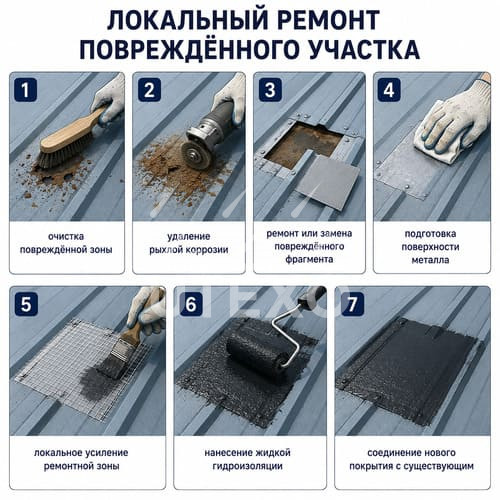 ЛОКАЛЬНЫЙ РЕМОНТ ПОВРЕЖДЁННОГО УЧАСТКА

1
очистка повреждённой зоны

2
удаление рыхлой коррозии

3
ремонт или замена повреждённого фрагмента

4
подготовка поверхности металла

5
локальное усиление ремонтной зоны

6
нанесение жидкой гидроизоляции

7
соединение нового покрытия с существующим