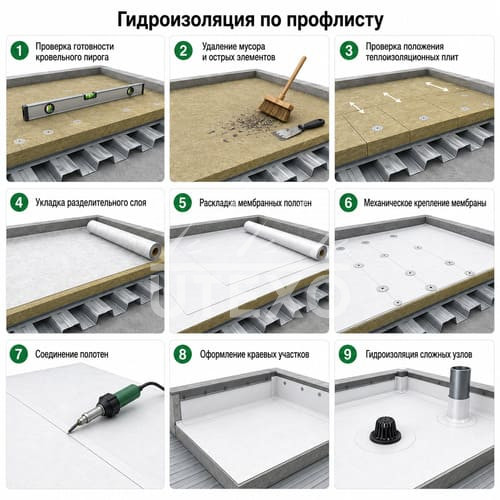 Гидроизоляция по профлисту

1 Проверка готовности кровельного пирога

2 Удаление мусора и острых элементов

3 Проверка положения теплоизоляционных плит

4 Укладка разделительного слоя

5 Раскладка мембранных полотен

6 Механическое крепление мембраны

7 Соединение полотен

8 Оформление краевых участков

9 Гидроизоляция сложных узлов