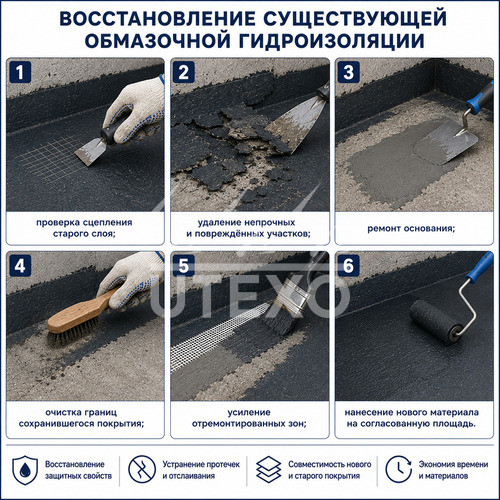 ВОССТАНОВЛЕНИЕ СУЩЕСТВУЮЩЕЙ ОБМАЗОЧНОЙ ГИДРОИЗОЛЯЦИИ

1
проверка сцепления старого слоя;

2
удаление непрочных и повреждённых участков;

3
ремонт основания;

4
очистка границ сохранившегося покрытия;

5
усиление отремонтированных зон;

6
нанесение нового материала на согласованную площадь.

UTEXO

Восстановление защитных свойств

Устранение протечек и отслаивания

Совместимость нового и старого покрытия

Экономия времени и материалов