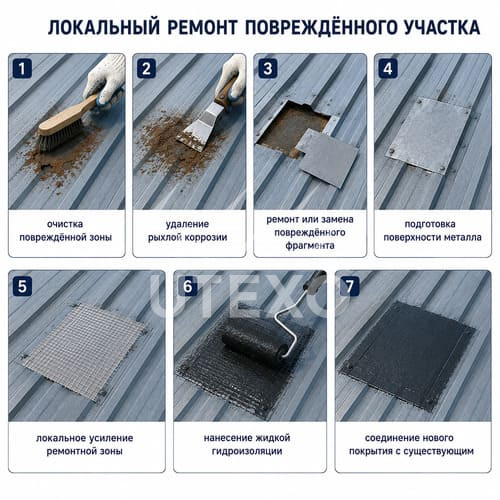 ЛОКАЛЬНЫЙ РЕМОНТ ПОВРЕЖДЁННОГО УЧАСТКА

1
очистка повреждённой зоны

2
удаление рыхлой коррозии

3
ремонт или замена повреждённого фрагмента

4
подготовка поверхности металла

5
локальное усиление ремонтной зоны

6
нанесение жидкой гидроизоляции

7
соединение нового покрытия с существующим

UTEXO