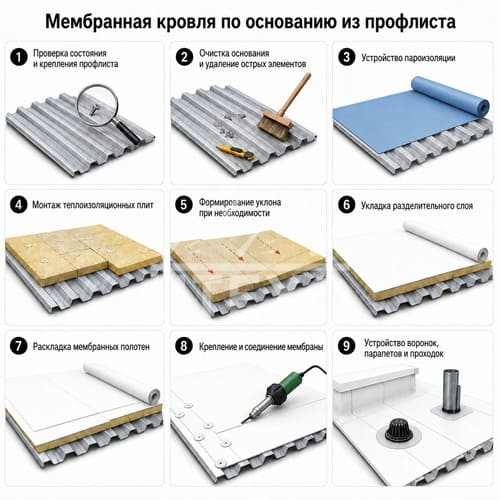 Мембранная кровля по основанию из профлиста

1 Проверка состояния и крепления профлиста

2 Очистка основания и удаление острых элементов

3 Устройство пароизоляции

4 Монтаж теплоизоляционных плит

5 Формирование уклона при необходимости

6 Укладка разделительного слоя

7 Раскладка мембранных полотен

8 Крепление и соединение мембраны

9 Устройство воронок, парапетов и проходок